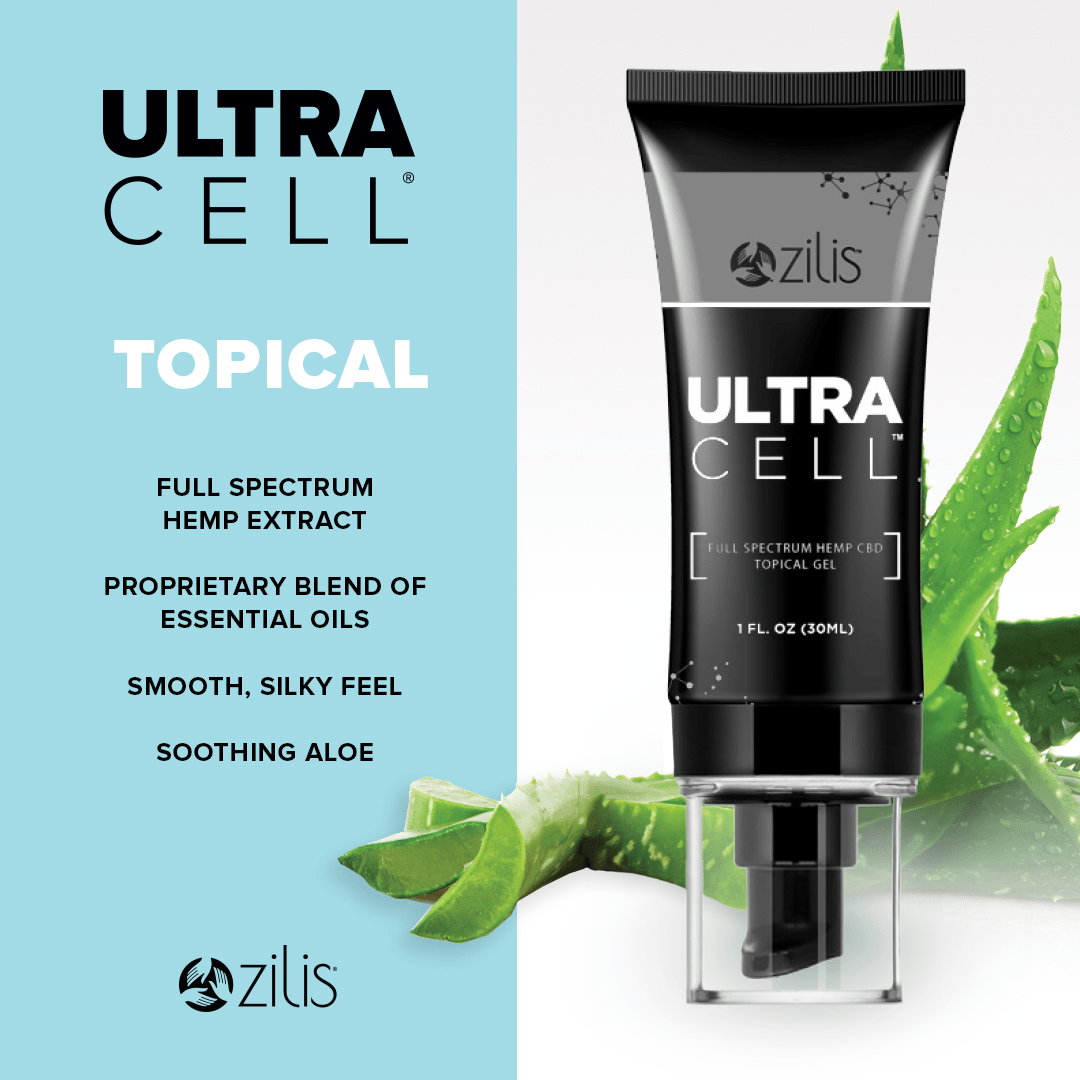 ULTRA CELL®

TOPICAL

FULL SPECTRUM HEMP EXTRACT

PROPRIETARY BLEND OF ESSENTIAL OILS

SMOOTH, SILKY FEEL

SOOTHING ALOE

zilis®

zilis

ULTRA CELL™

FULL SPECTRUM HEMP CBD TOPICAL GEL

1 FL. OZ (30ML)